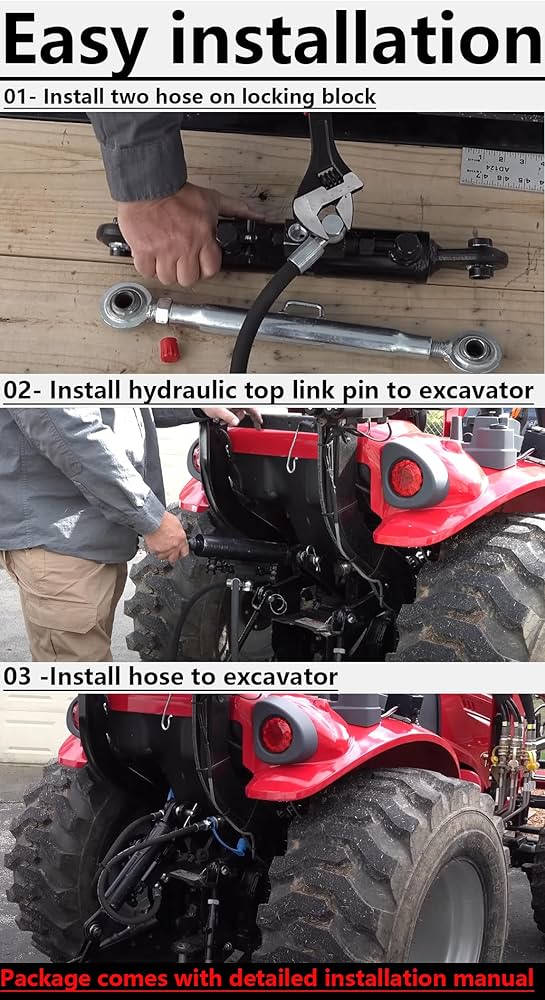 Easy installation

01- Install two hose on locking block

02- Install hydraulic top link pin to excavator

03 -Install hose to excavator

Package comes with detailed installation manual